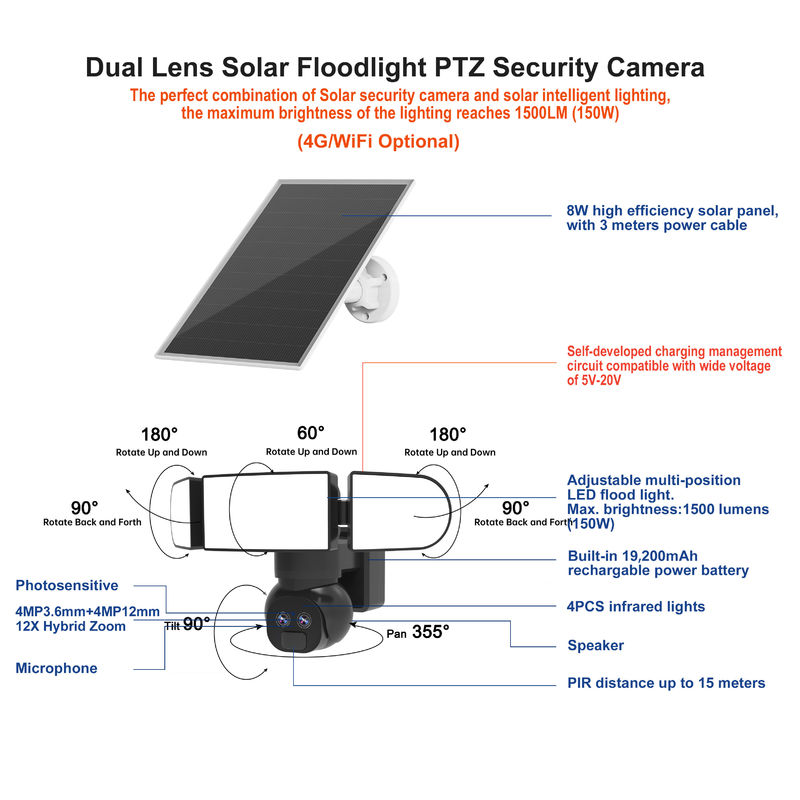 Dual Lens Solar Floodlight PTZ Security Camera

The perfect combination of Solar security camera and solar intelligent lighting, the maximum brightness of the lighting reaches 1500LM (150W)

(4G/WiFi Optional)

8W high efficiency solar panel, with 3 meters power cable

Self-developed charging management circuit compatible with wide voltage of 5V-20V

180°
Rotate Up and Down

60°
Rotate Up and Down

180°
Rotate Up and Down

90°
Rotate Back and Forth

90°
Rotate Back and Forth

Adjustable multi-position LED flood light.
Max. brightness:1500 lumens (150W)

Built-in 19,200mAh rechargable power battery

Photosensitive

4MP3.6mm+4MP12mm
12X Hybrid Zoom

Tilt 90°

Pan 355°

4PCS infrared lights

Speaker

Microphone

PIR distance up to 15 meters